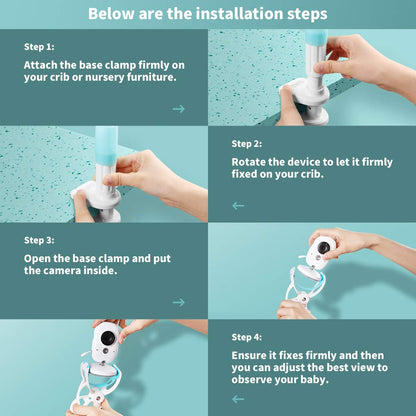 Below are the installation steps

Step 1:

Attach the base clamp firmly on your crib or nursery furniture.

→

Step 2:

Rotate the device to let it firmly fixed on your crib.

←

Step 3:

Open the base clamp and put the camera inside.

→

Step 4:

Ensure it fixes firmly and then you can adjust the best view to observe your baby.

←